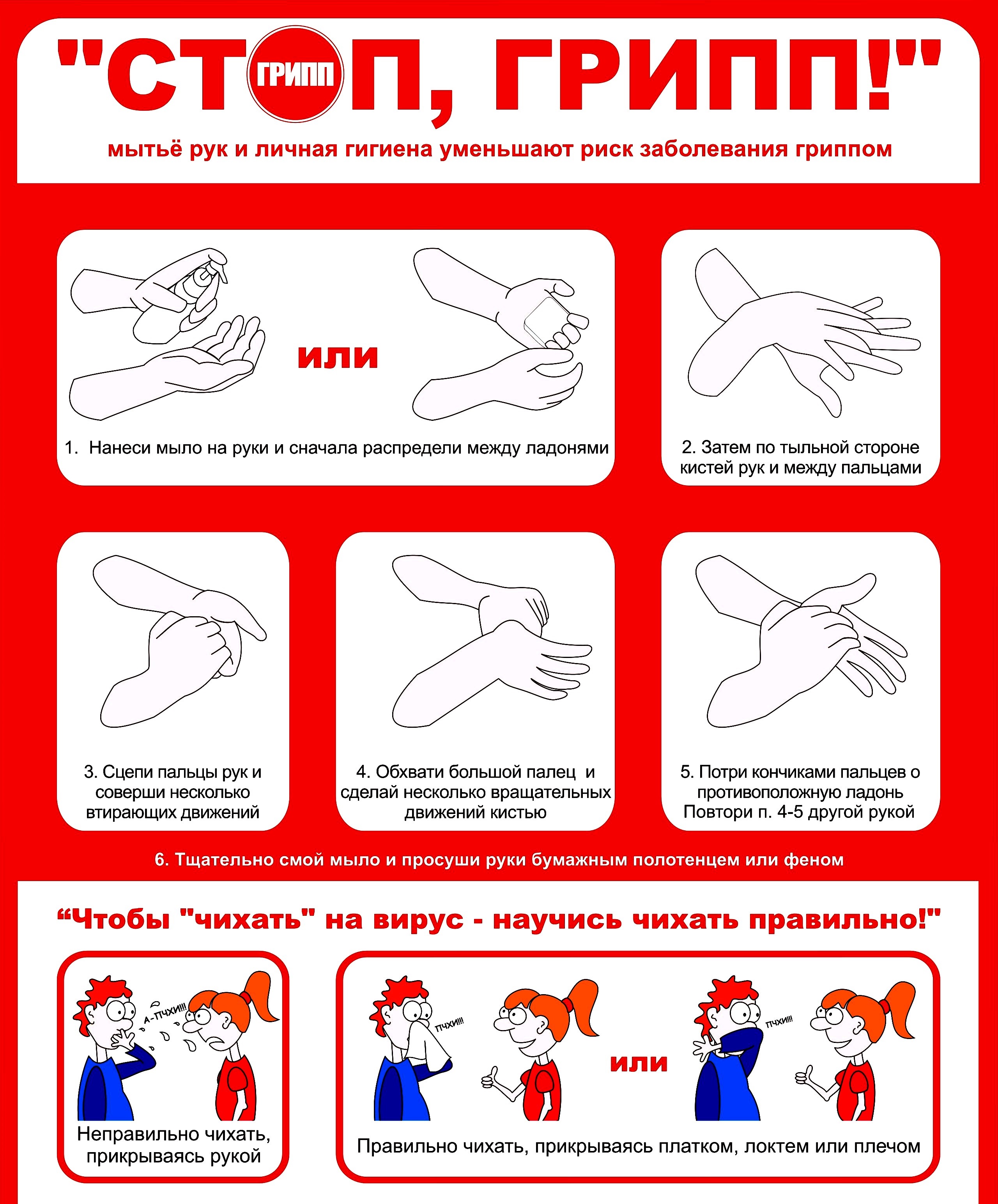 "СТ ГРИПП П, ГРИПП!"

мытьё рук и личная гигиена уменьшают риск заболевания гриппом

или

1. Нанеси мыло на руки и сначала распредели между ладонями

2. Затем по тыльной стороне кистей рук и между пальцами

3. Сцепи пальцы рук и соверши несколько втирающих движений

4. Обхвати большой палец и сделай несколько вращательных движений кистью

5. Потри кончиками пальцев о противоположную ладонь Повтори п. 4-5 другой рукой

6. Тщательно смой мыло и просуши руки бумажным полотенцем или феном

“Чтобы "чихать" на вирус - научись чихать правильно!"

А-ПЧХИ!!!

Неправильно чихать, прикрываясь рукой

ПЧХИ!!!

или

ПЧХИ!!!

Правильно чихать, прикрываясь платком, локтем или плечом